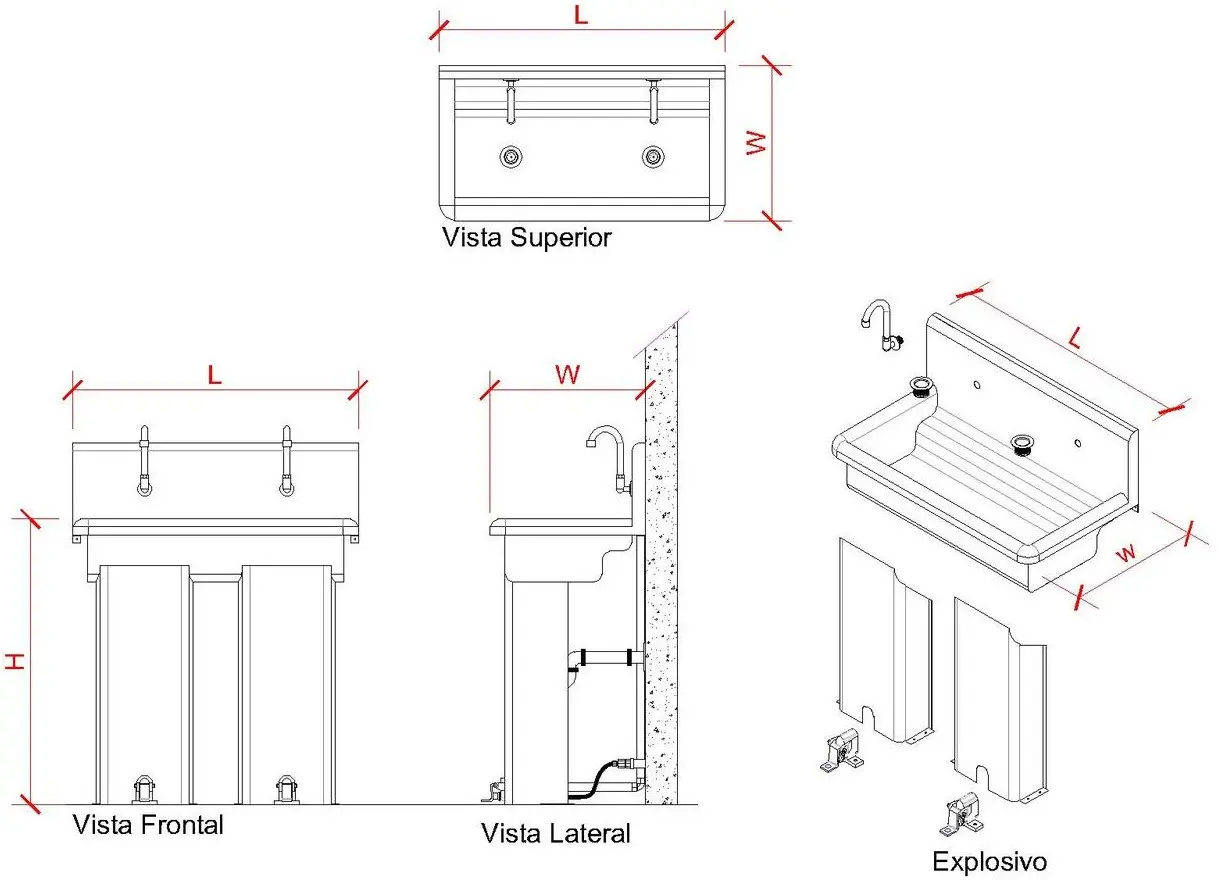 L

W

Vista Superior

L

H

Vista Frontal

W

Vista Lateral

L

W

Explosivo